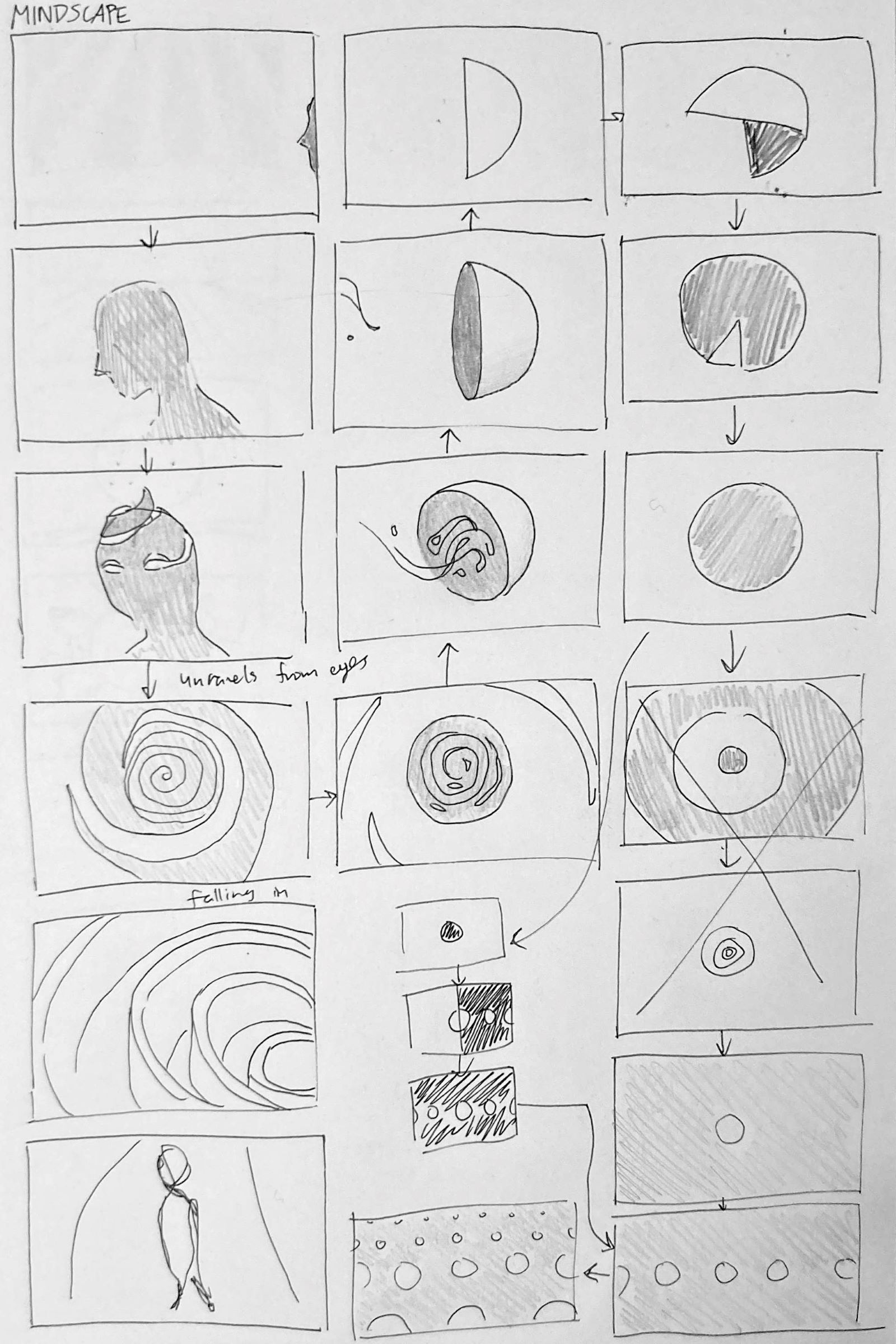 MINDSCAPE

unravels from eyes

falling in